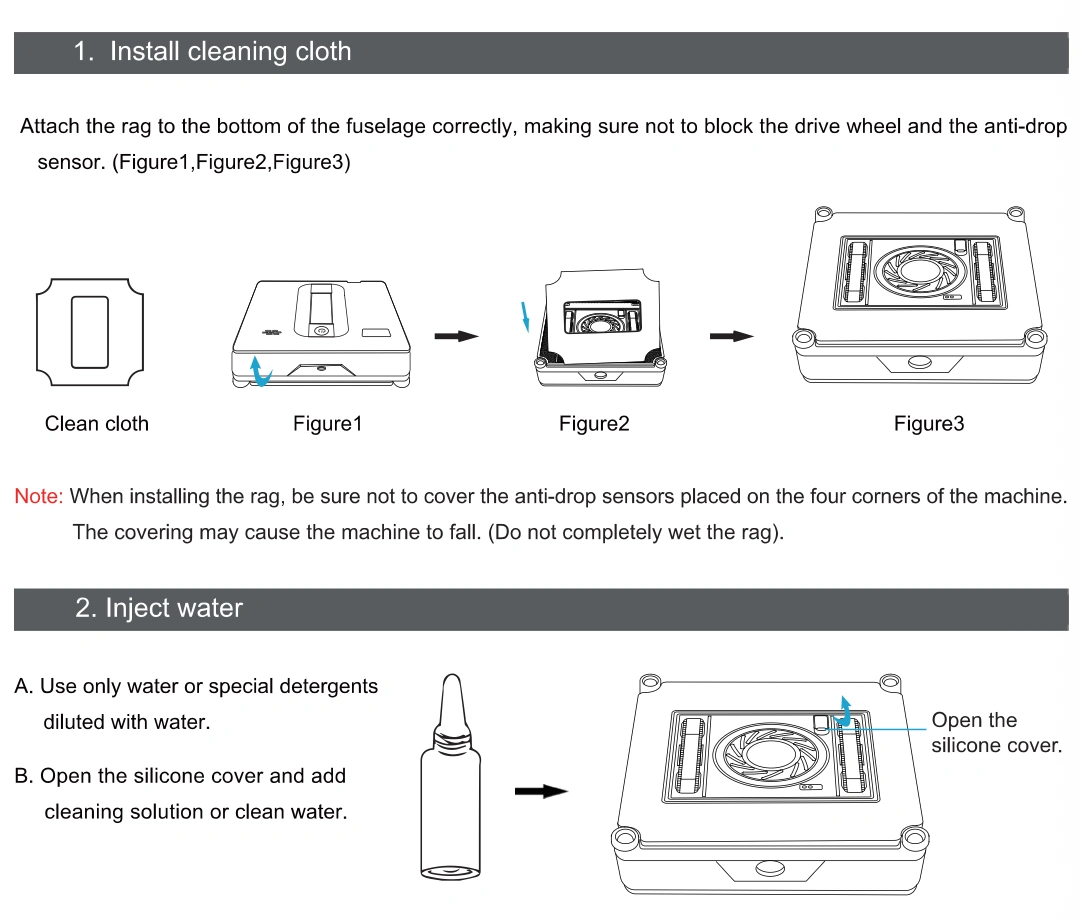 1. Install cleaning cloth

Attach the rag to the bottom of the fuselage correctly, making sure not to block the drive wheel and the anti-drop sensor. (Figure1,Figure2,Figure3)

Clean cloth

Figure1

Figure2

Figure3

Note: When installing the rag, be sure not to cover the anti-drop sensors placed on the four corners of the machine. The covering may cause the machine to fall. (Do not completely wet the rag).

2. Inject water

A. Use only water or special detergents diluted with water.

B. Open the silicone cover and add cleaning solution or clean water.

Open the silicone cover.